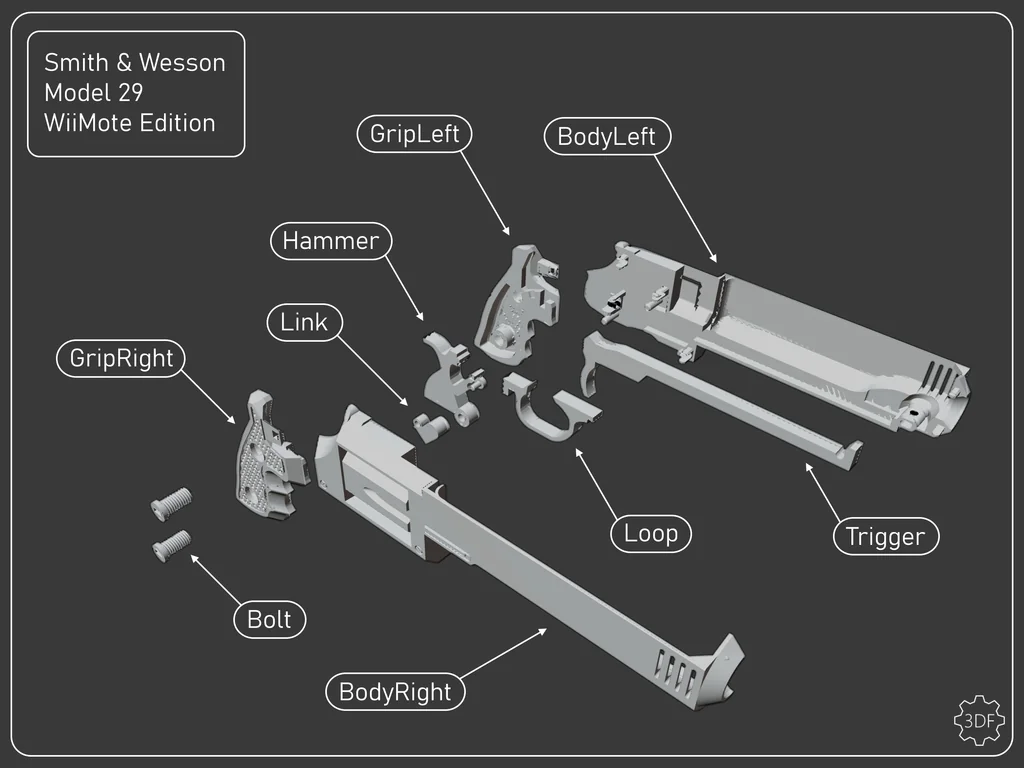 Smith & Wesson
Model 29
WiiMote Edition

GripLeft

BodyLeft

Hammer

Link

GripRight

Loop

Trigger

Bolt

BodyRight

3DF