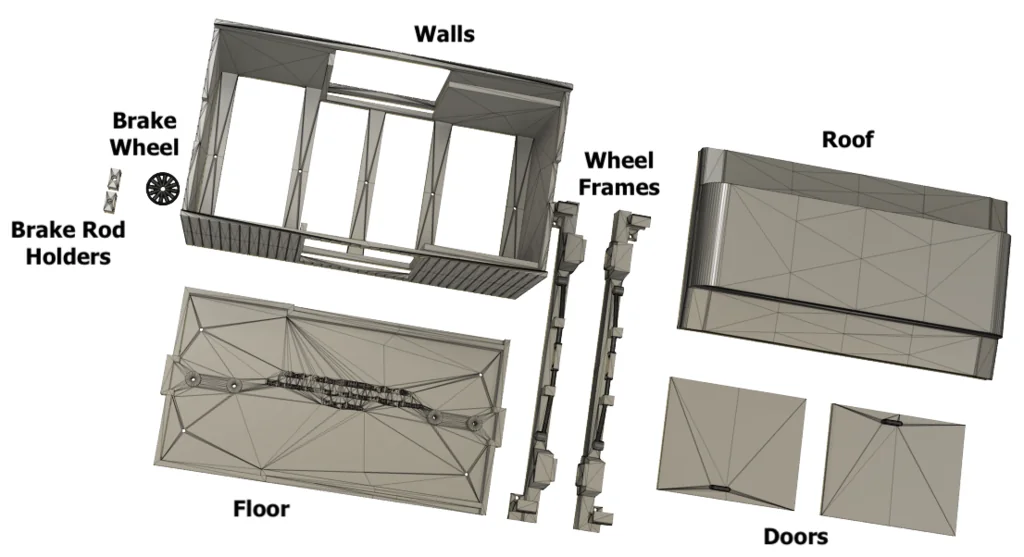 Walls

Brake Wheel

Brake Rod Holders

Wheel Frames

Roof

Floor

Doors