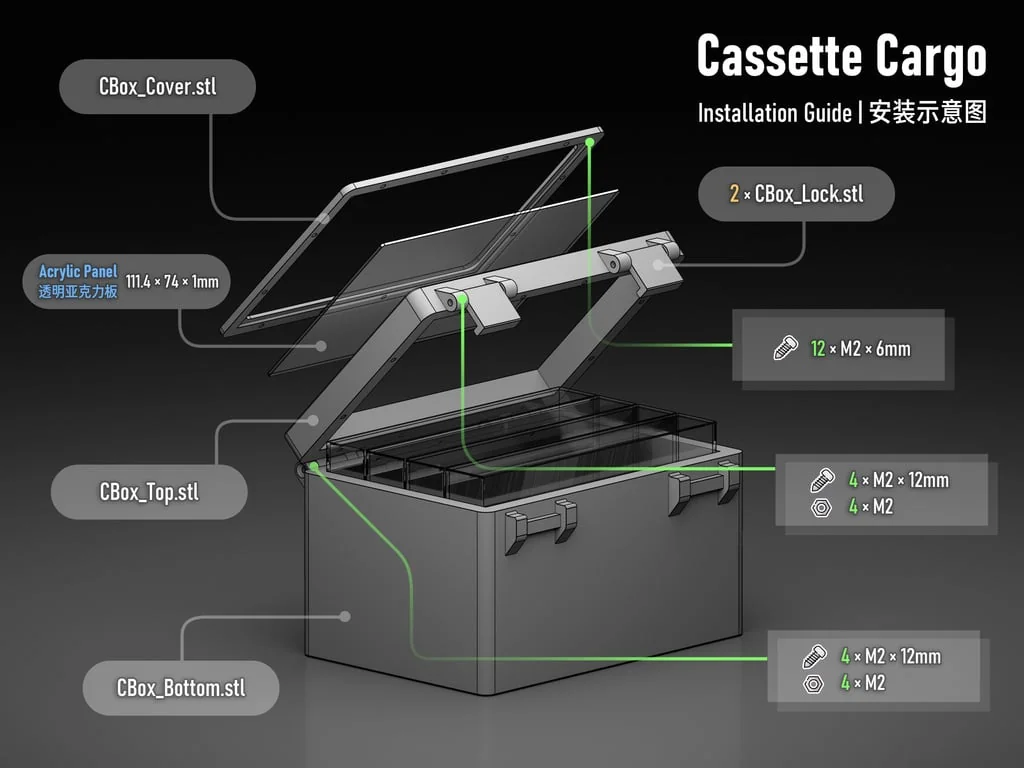 Cassette Cargo

Installation Guide | 安装示意图

CBox_Cover.stl

2 × CBox_Lock.stl

Acrylic Panel
透明亚克力板
111.4 × 74 × 1mm

12 × M2 × 6mm

CBox_Top.stl

4 × M2 × 12mm
4 × M2

CBox_Bottom.stl

4 × M2 × 12mm
4 × M2