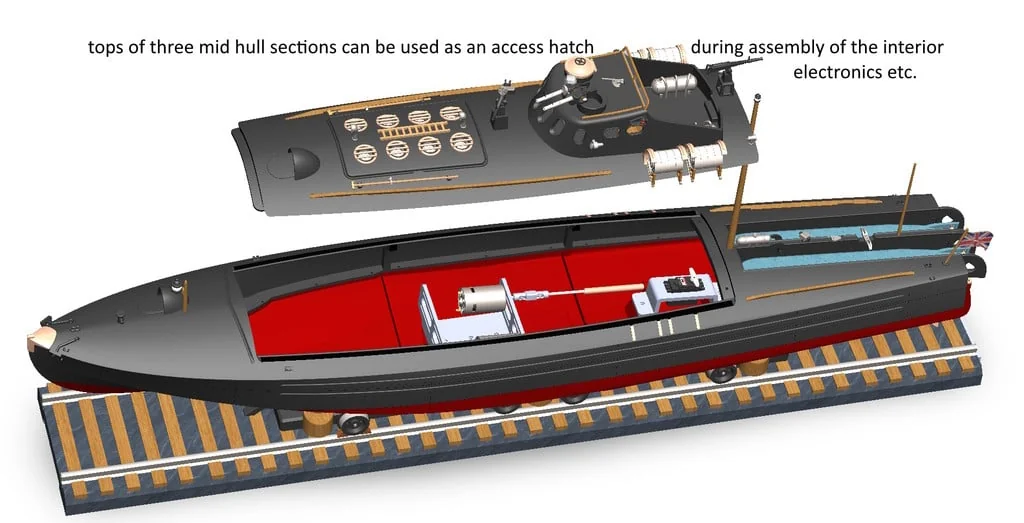 tops of three mid hull sections can be used as an access hatch during assembly of the interior electronics etc.