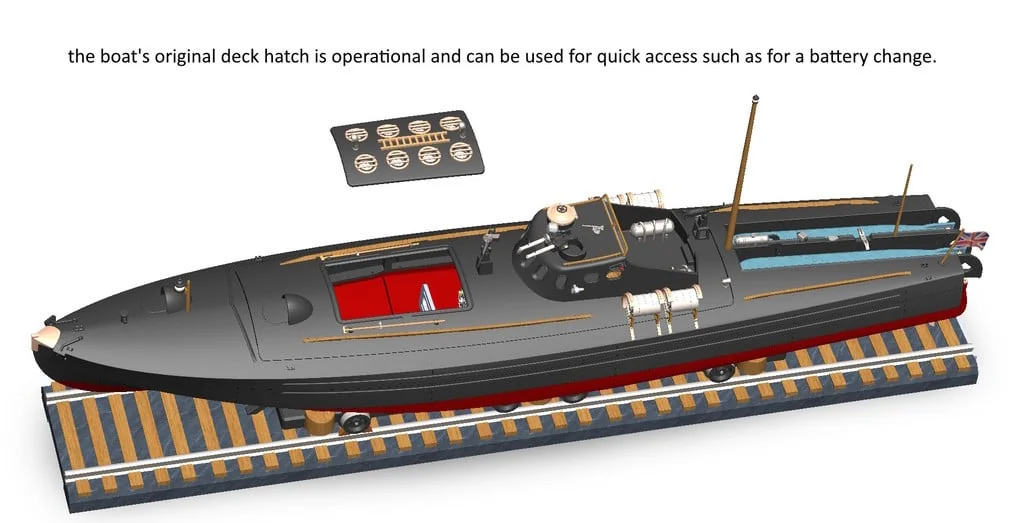 the boat's original deck hatch is operational and can be used for quick access such as for a battery change.