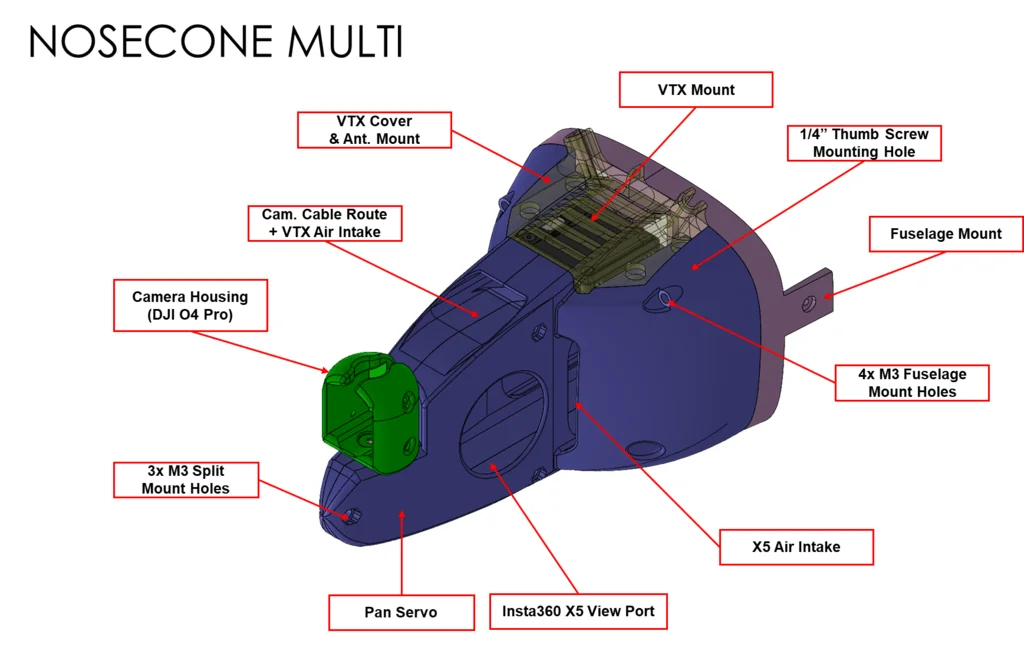 NOSECONE MULTI

VTX Mount

VTX Cover & Ant. Mount

1/4" Thumb Screw Mounting Hole

Cam. Cable Route + VTX Air Intake

Fuselage Mount

Camera Housing (DJI O4 Pro)

4x M3 Fuselage Mount Holes

3x M3 Split Mount Holes

X5 Air Intake

Pan Servo

Insta360 X5 View Port