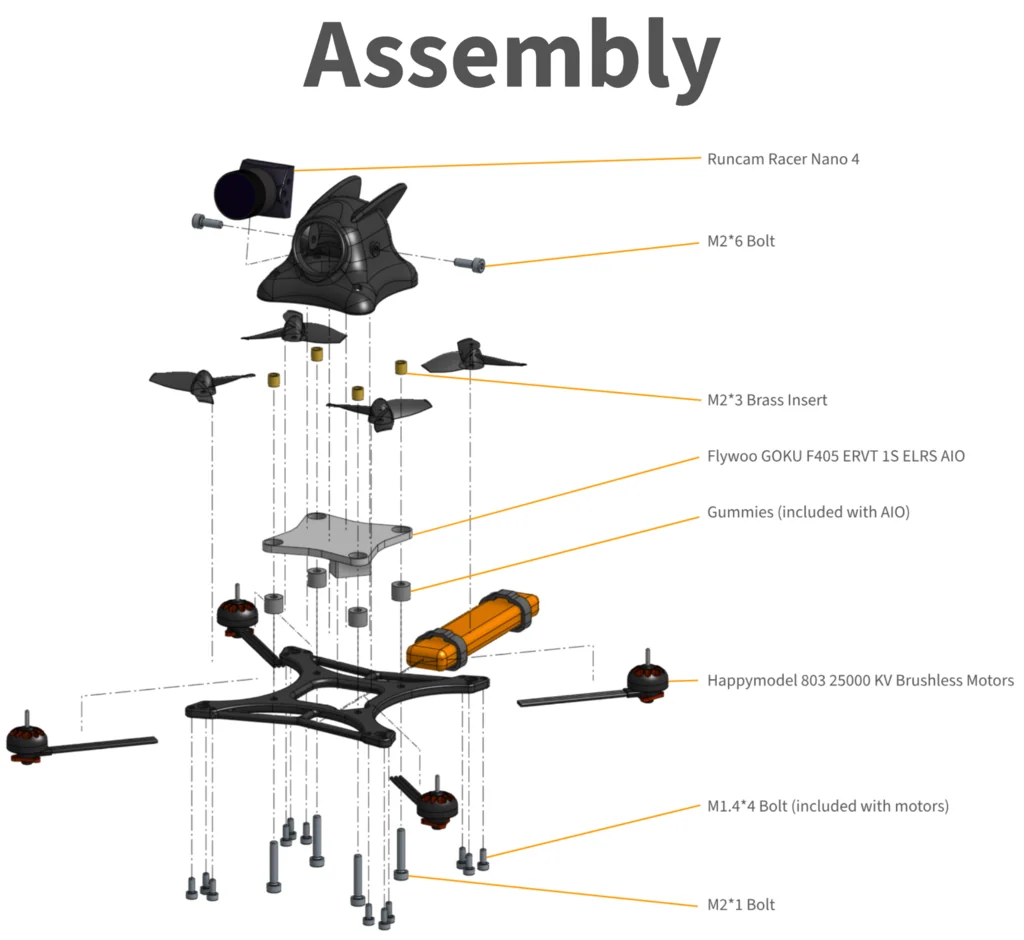 Assembly

Runcam Racer Nano 4

M2*6 Bolt

M2*3 Brass Insert

Flywoo GOKU F405 ERVT 1S ELRS AIO

Gummies (included with AIO)

Happymodel 803 25000 KV Brushless Motors

M1.4*4 Bolt (included with motors)

M2*1 Bolt