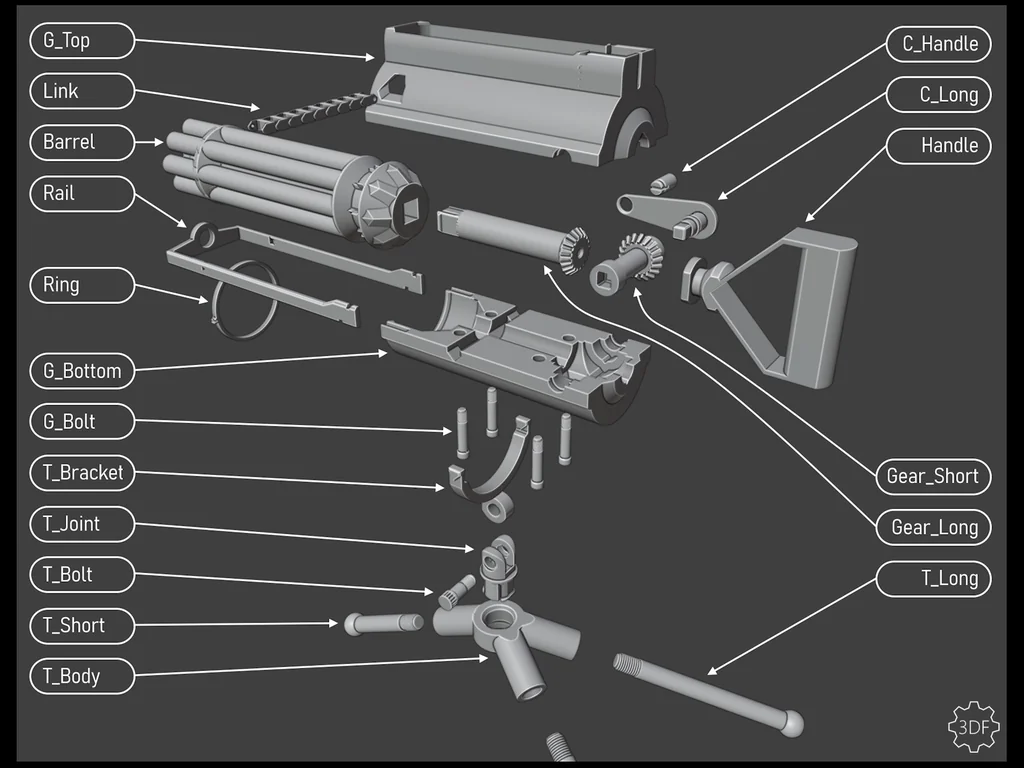 G_Top
Link
Barrel
Rail
Ring
G_Bottom
G_Bolt
T_Bracket
T_Joint
T_Bolt
T_Short
T_Body
C_Handle
C_Long
Handle
Gear_Short
Gear_Long
T_Long
3DF