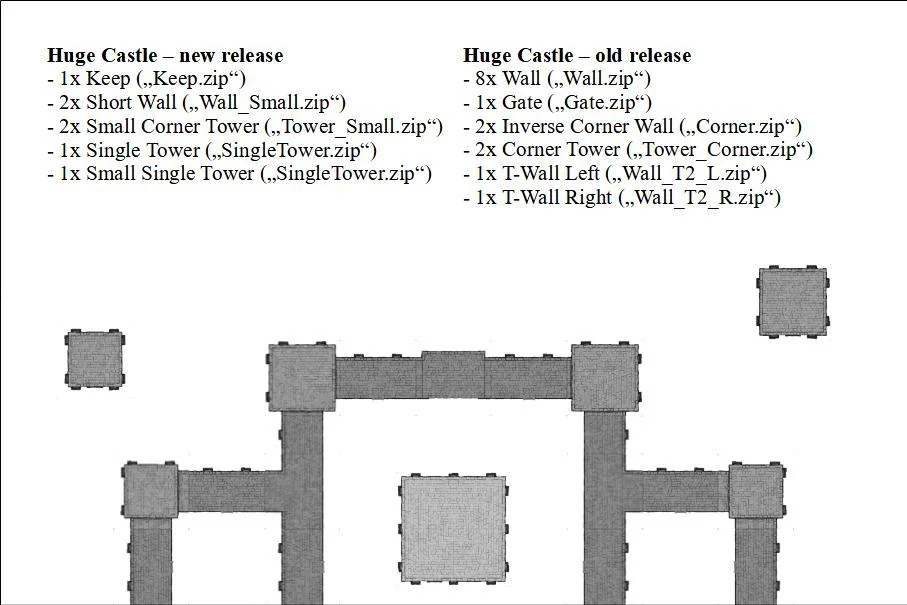 **Huge Castle – new release**
- 1x Keep („Keep.zip“)
- 2x Short Wall („Wall_Small.zip“)
- 2x Small Corner Tower („Tower_Small.zip“)
- 1x Single Tower („SingleTower.zip“)
- 1x Small Single Tower („SingleTower.zip“)

**Huge Castle – old release**
- 8x Wall („Wall.zip“)
- 1x Gate („Gate.zip“)
- 2x Inverse Corner Wall („Corner.zip“)
- 2x Corner Tower („Tower_Corner.zip“)
- 1x T-Wall Left („Wall_T2_L.zip“)
- 1x T-Wall Right („Wall_T2_R.zip“)