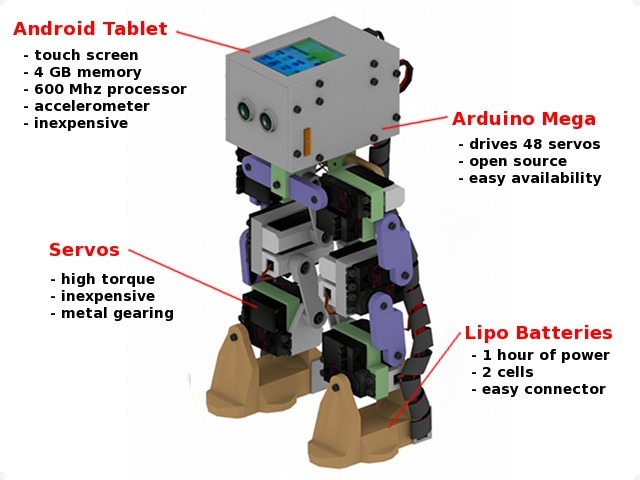 Android Tablet
- touch screen
- 4 GB memory
- 600 Mhz processor
- accelerometer
- inexpensive

Arduino Mega
- drives 48 servos
- open source
- easy availability

Servos
- high torque
- inexpensive
- metal gearing

Lipo Batteries
- 1 hour of power
- 2 cells
- easy connector