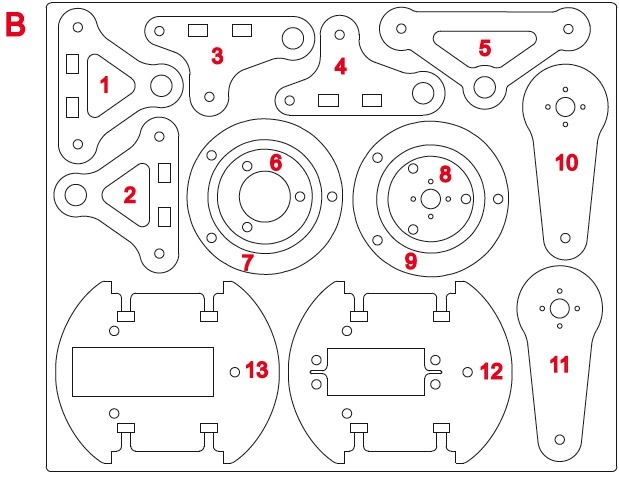 B

1

3

4

5

2

6

8

10

7

9

13

12

11