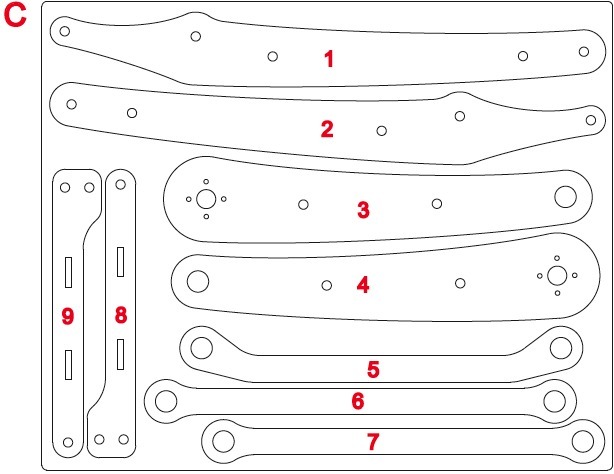 C

1

2

3

4

9

8

5

6

7