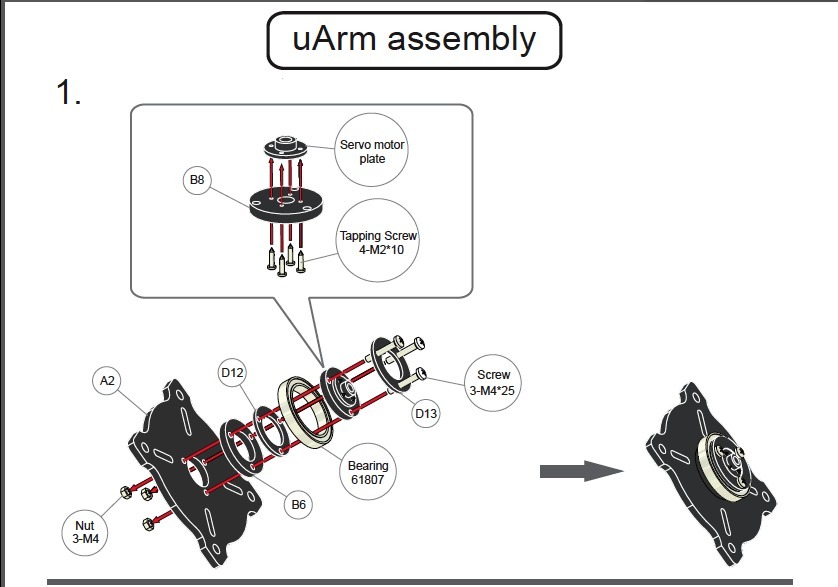 uArm assembly

1.

Servo motor plate

B8

Tapping Screw 4-M2*10

A2

D12

Screw 3-M4*25

D13

Bearing 61807

B6

Nut 3-M4