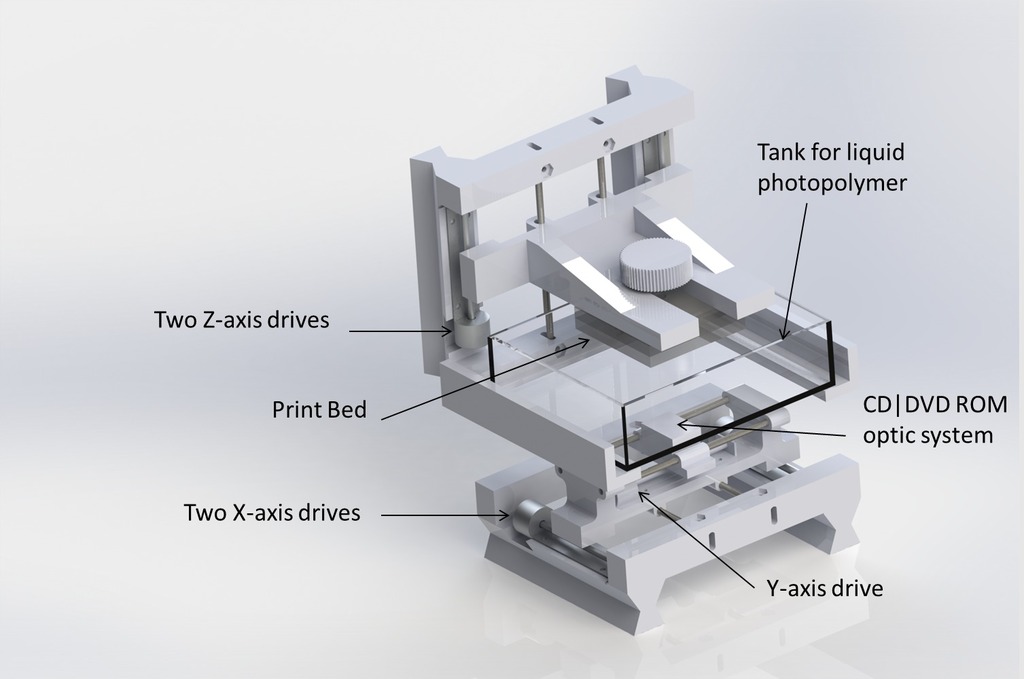 Tank for liquid photopolymer

Two Z-axis drives

Print Bed

CD|DVD ROM optic system

Two X-axis drives

Y-axis drive