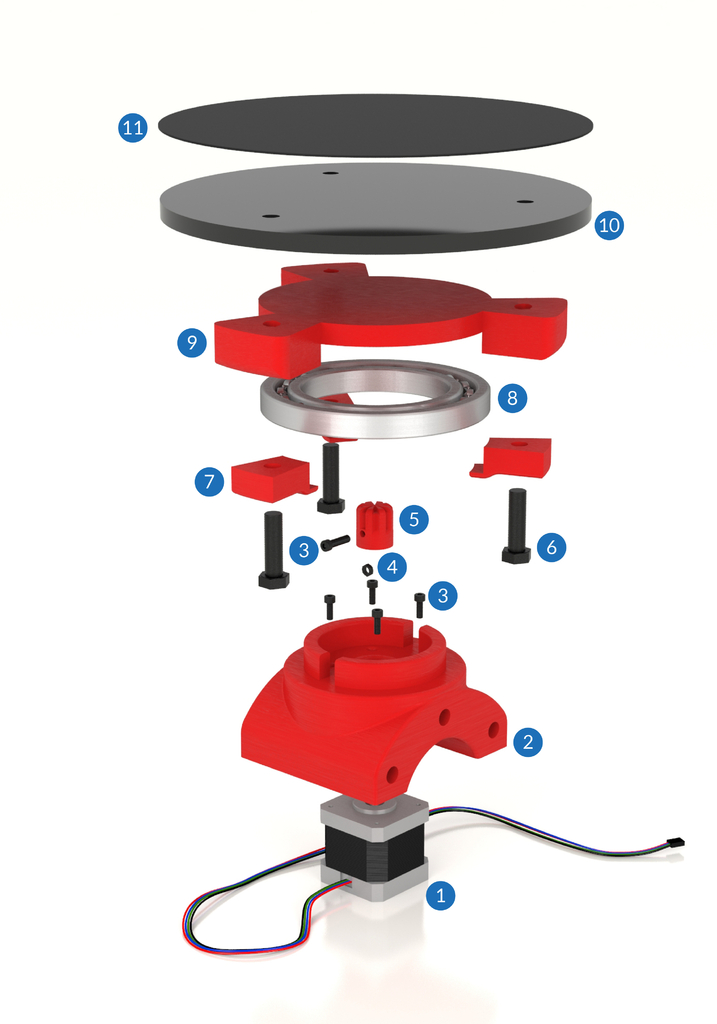 11
10
9
8
7
5
3
6
4
3
2
1