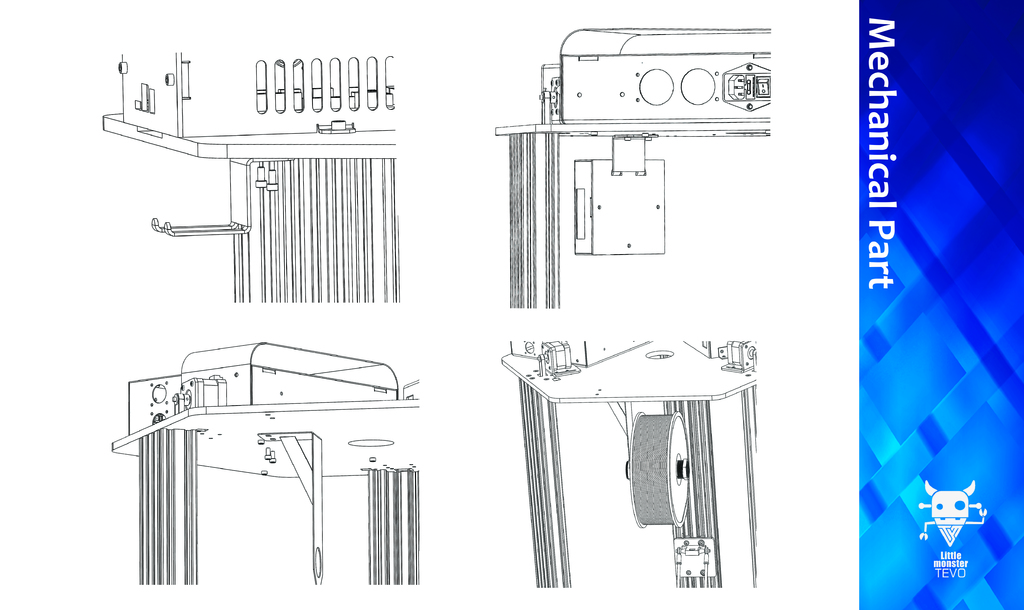 Mechanical Part

Little monster TEVO