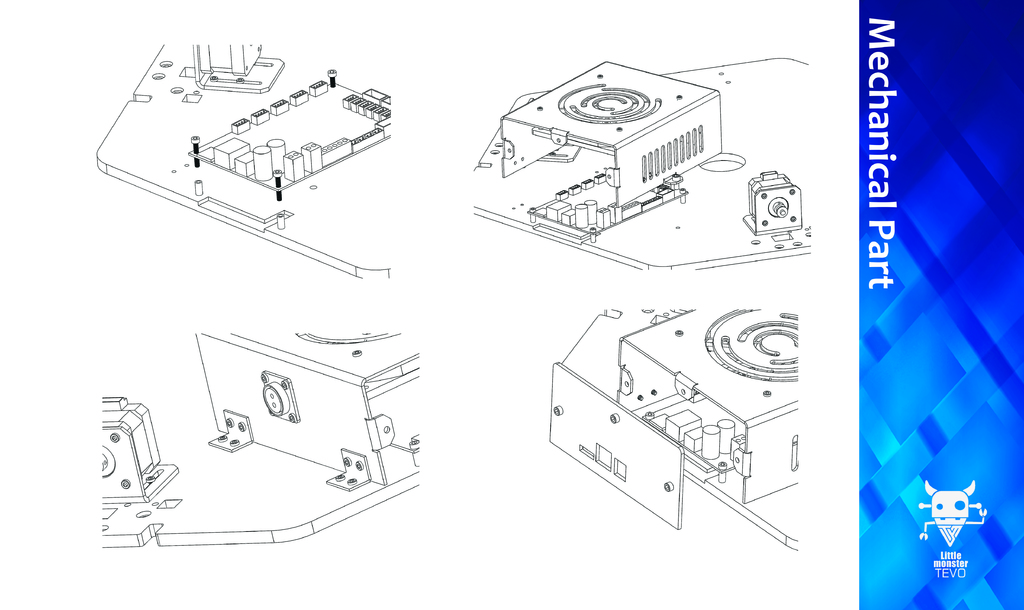 Mechanical Part

Little monster
TEVO