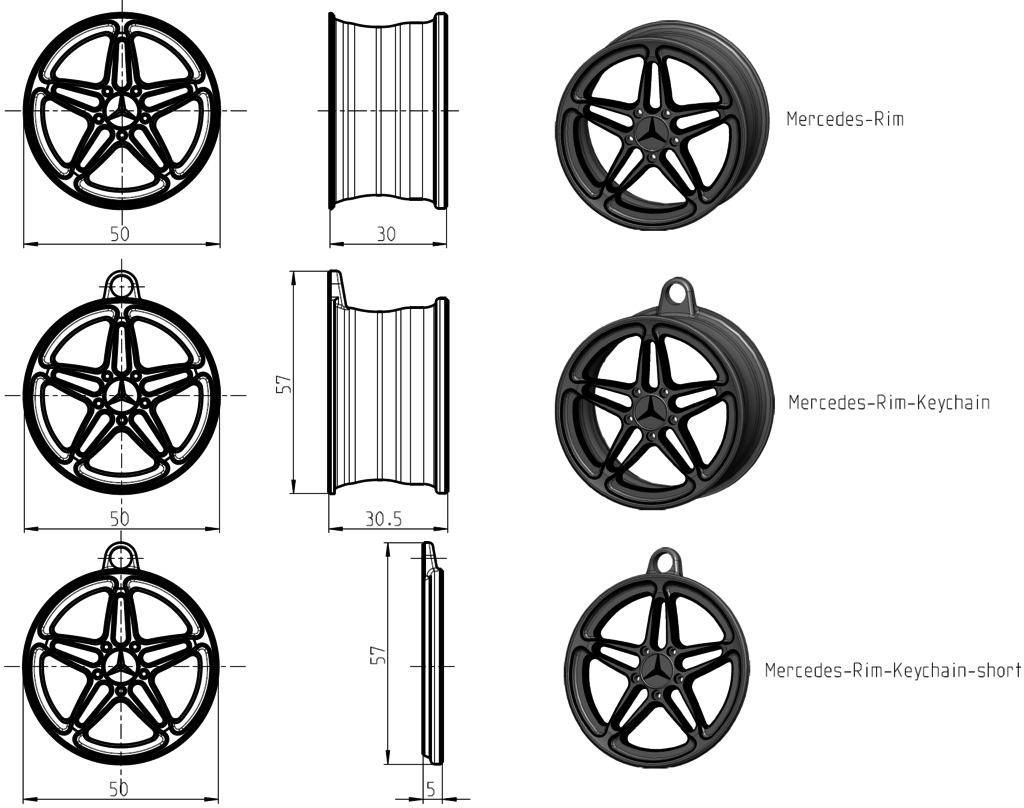 50

30

Mercedes-Rim

57

50

30.5

Mercedes-Rim-Keychain

57

50

5

Mercedes-Rim-Keychain-short