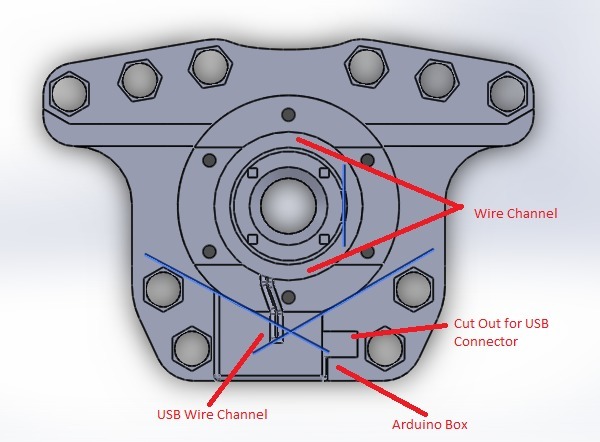 Wire Channel

Cut Out for USB Connector

USB Wire Channel

Arduino Box