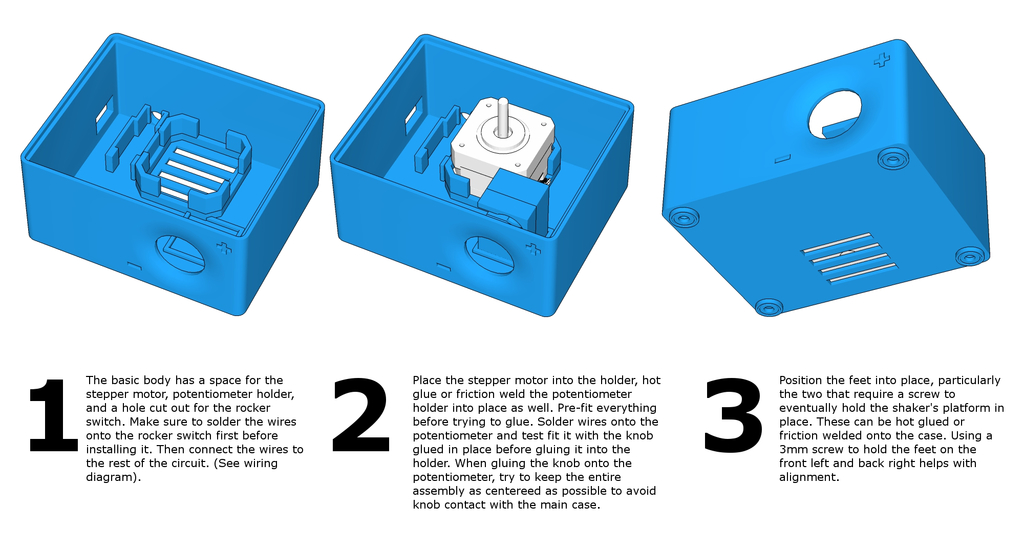 1

The basic body has a space for the stepper motor, potentiometer holder, and a hole cut out for the rocker switch. Make sure to solder the wires onto the rocker switch first before installing it. Then connect the wires to the rest of the circuit. (See wiring diagram).

2

Place the stepper motor into the holder, hot glue or friction weld the potentiometer holder into place as well. Pre-fit everything before trying to glue. Solder wires onto the potentiometer and test fit it with the knob glued in place before gluing it into the holder. When gluing the knob onto the potentiometer, try to keep the entire assembly as centereed as possible to avoid knob contact with the main case.

3

Position the feet into place, particularly the two that require a screw to eventually hold the shaker's platform in place. These can be hot glued or friction welded onto the case. Using a 3mm screw to hold the feet on the front left and back right helps with alignment.