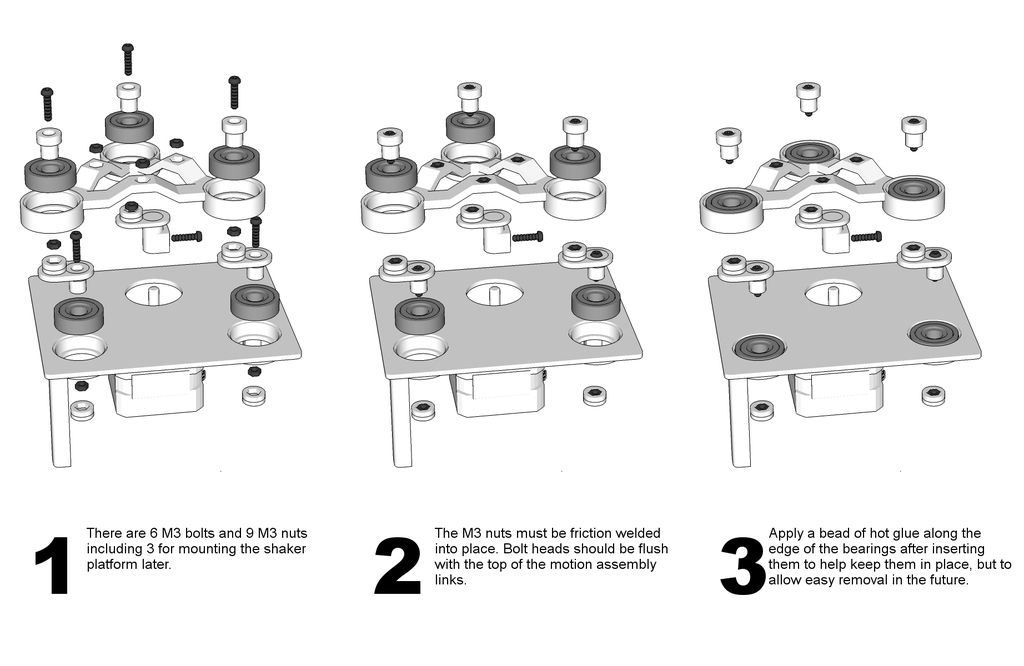 1 There are 6 M3 bolts and 9 M3 nuts including 3 for mounting the shaker platform later.

2 The M3 nuts must be friction welded into place. Bolt heads should be flush with the top of the motion assembly links.

3 Apply a bead of hot glue along the edge of the bearings after inserting them to help keep them in place, but to allow easy removal in the future.