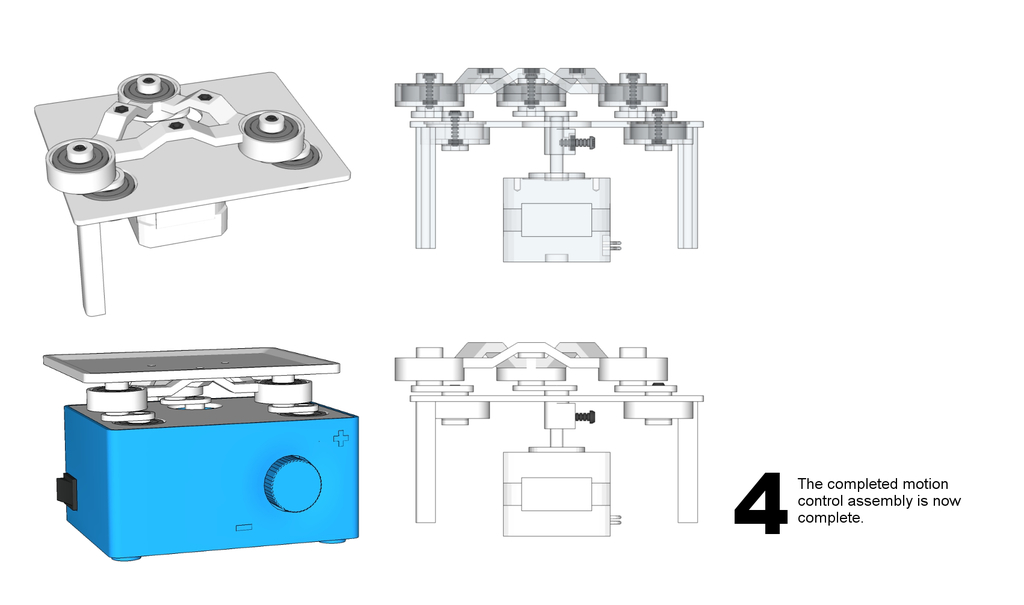 4

The completed motion control assembly is now complete.