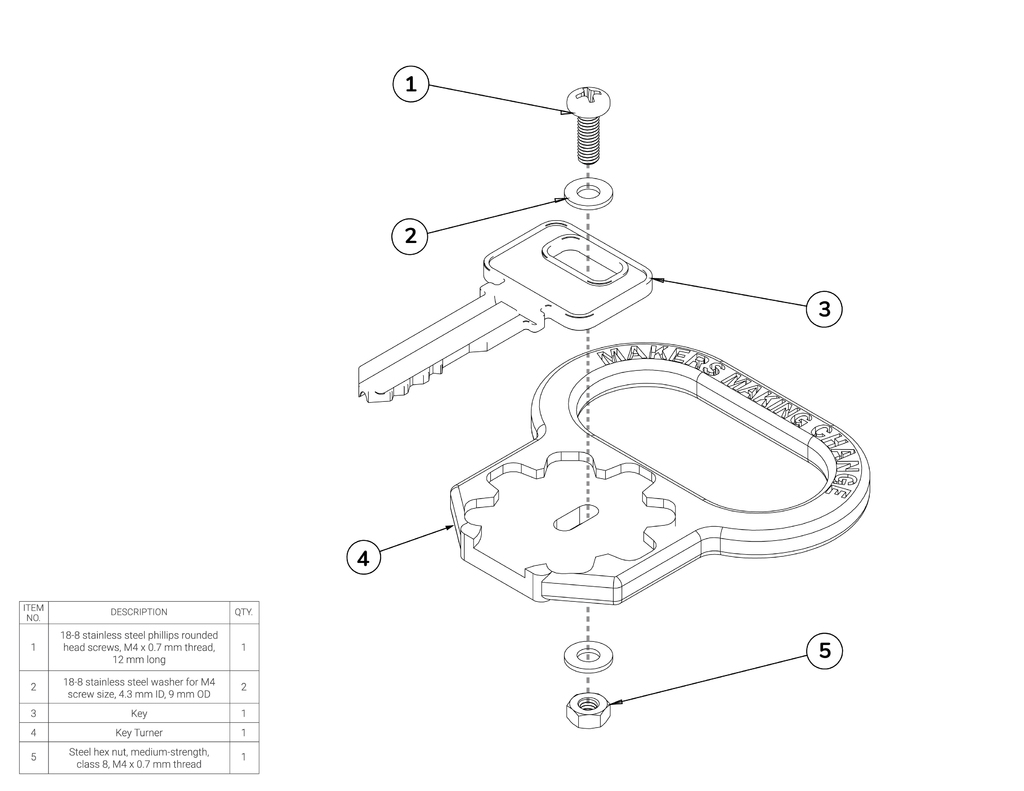 1

2

3

MAKERS MAKING CHANGE

4

5

| ITEM NO. | DESCRIPTION | QTY. |
|---|---|---|
| 1 | 18-8 stainless steel phillips rounded head screws, M4 x 0.7 mm thread, 12 mm long | 1 |
| 2 | 18-8 stainless steel washer for M4 screw size, 4.3 mm ID, 9 mm OD | 2 |
| 3 | Key | 1 |
| 4 | Key Turner | 1 |
| 5 | Steel hex nut, medium-strength, class 8, M4 x 0.7 mm thread | 1 |