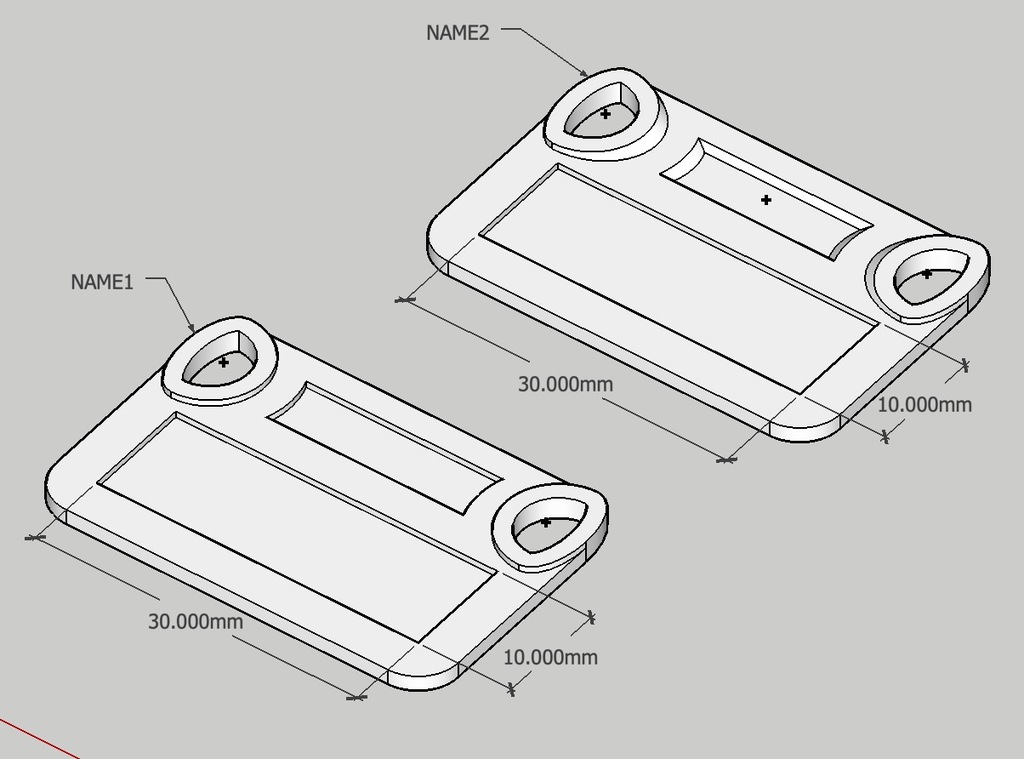 NAME2

NAME1

30.000mm

10.000mm

30.000mm

10.000mm