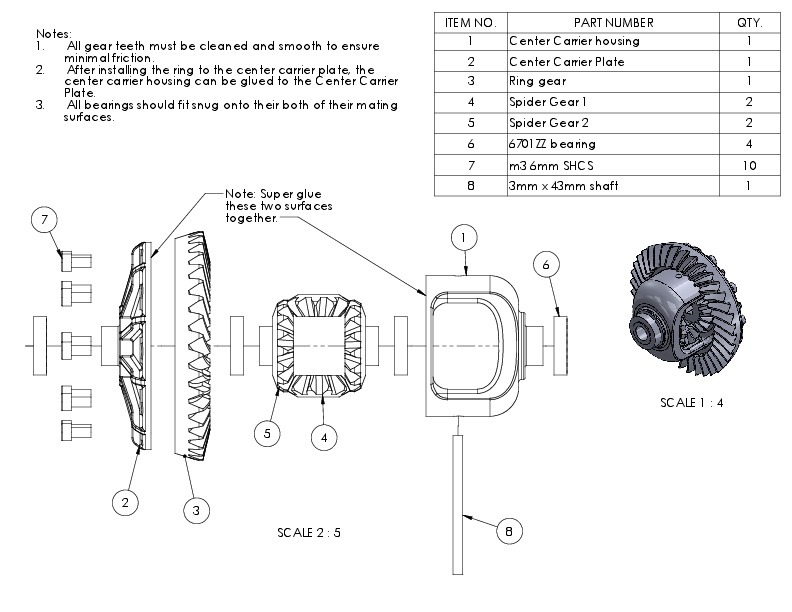 Notes:
1. All gear teeth must be cleaned and smooth to ensure minimal friction.
2. After installing the ring to the center carrier plate, the center carrier housing can be glued to the Center Carrier Plate.
3. All bearings should fit snug onto their both of their mating surfaces.

| ITEM NO. | PART NUMBER | QTY. |
|---|---|---|
| 1 | Center Carrier housing | 1 |
| 2 | Center Carrier Plate | 1 |
| 3 | Ring gear | 1 |
| 4 | Spider Gear 1 | 2 |
| 5 | Spider Gear 2 | 2 |
| 6 | 6701ZZ bearing | 4 |
| 7 | m3 6mm SHCS | 10 |
| 8 | 3mm x 43mm shaft | 1 |

Note: Super glue these two surfaces together.

7

1

6

5

4

2

3

8

SCALE 2 : 5

SCALE 1 : 4