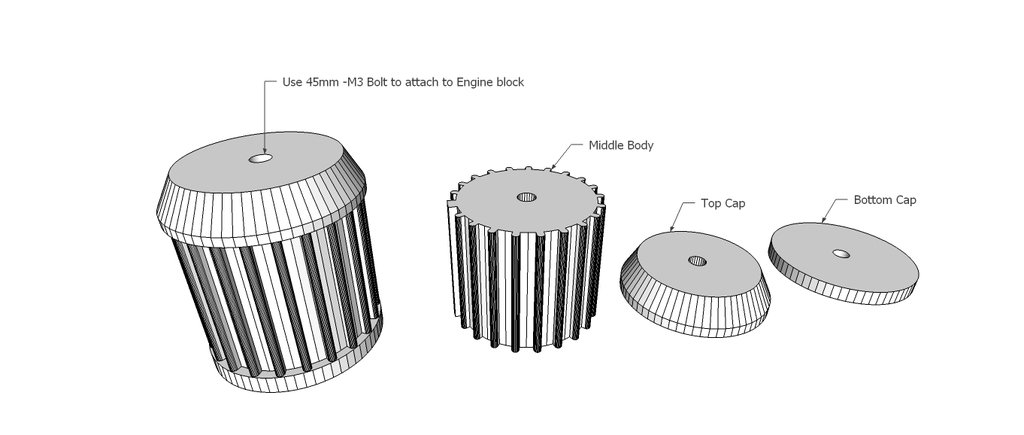 Use 45mm -M3 Bolt to attach to Engine block

Middle Body

Top Cap

Bottom Cap