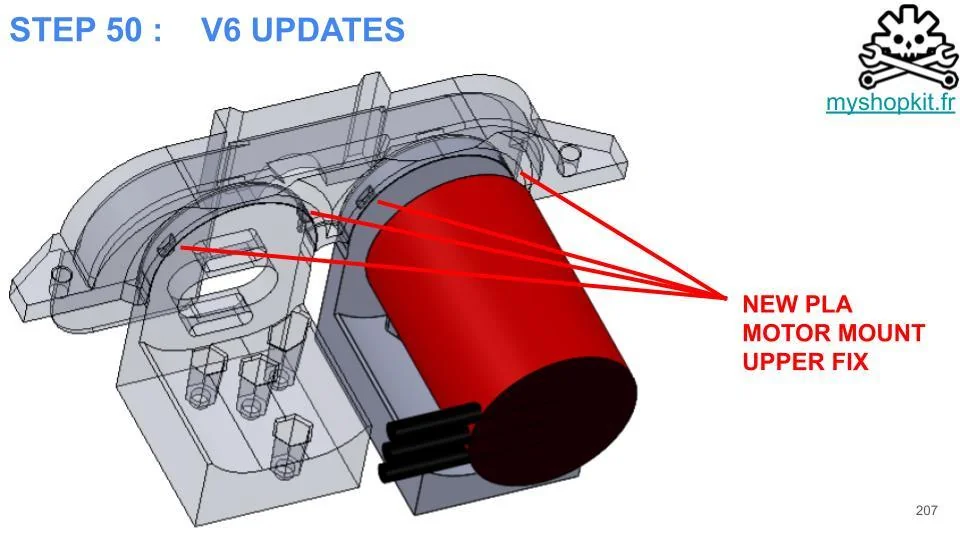 STEP 50 : V6 UPDATES

myshopkit.fr

NEW PLA MOTOR MOUNT UPPER FIX

207