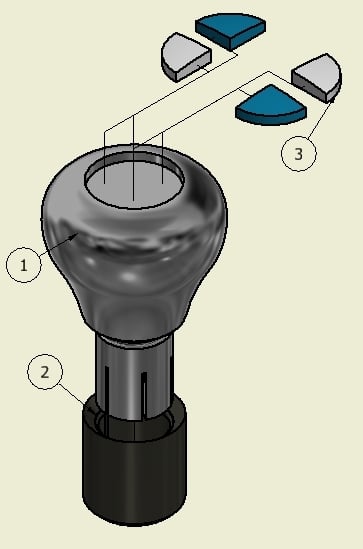 3
1
2