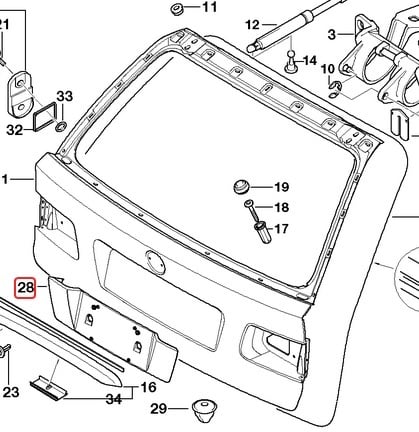 11
21
12
3
14
10
33
32
1
19
18
17
28
23
16
34
29