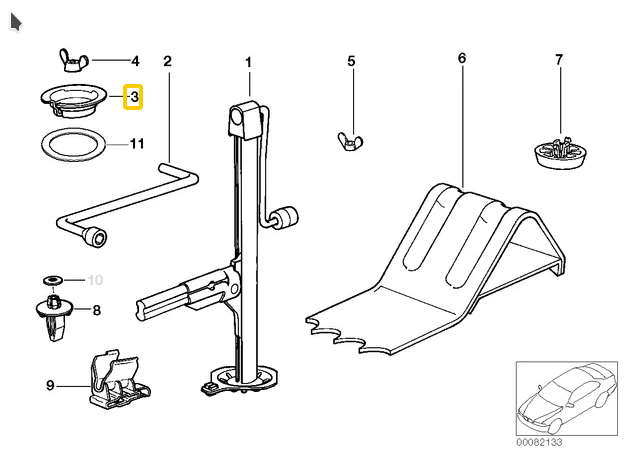 4
2
1
5
6
7
3
11
10
8
9
00082133