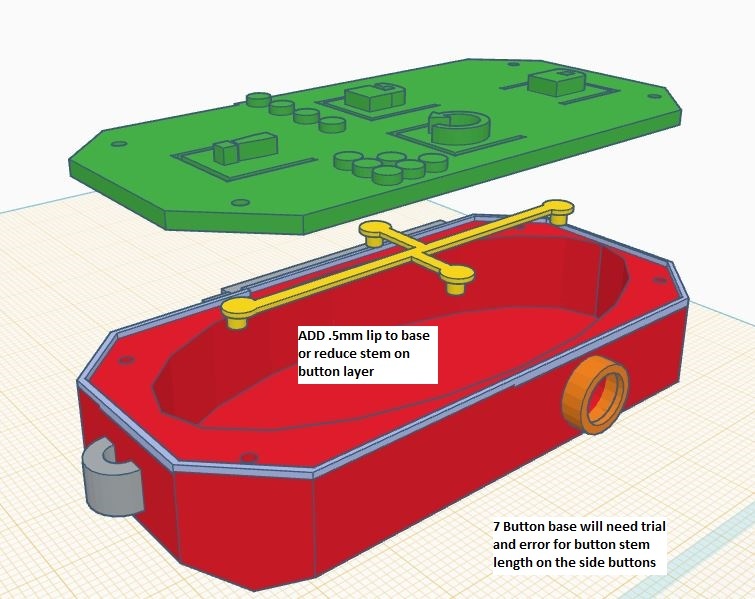 ADD .5mm lip to base or reduce stem on button layer

7 Button base will need trial and error for button stem length on the side buttons