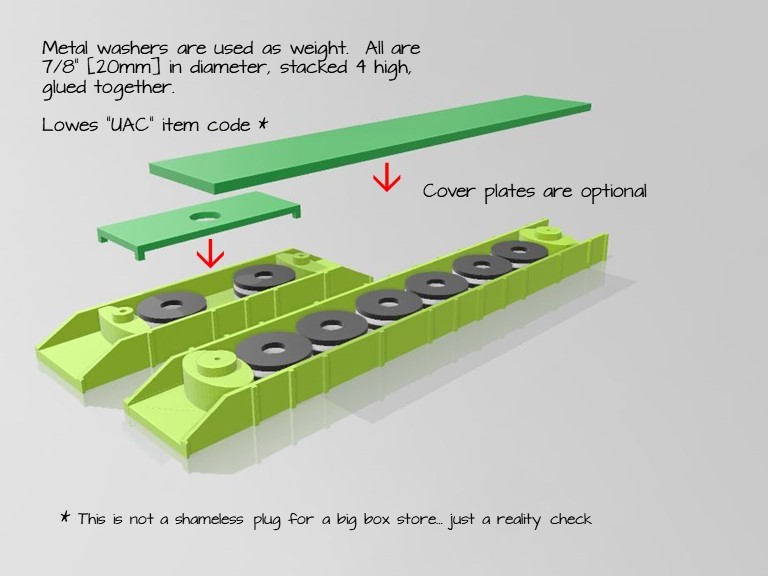 Metal washers are used as weight. All are 7/8" [20mm] in diameter, stacked 4 high, glued together.

Lowes "UAC" item code *

Cover plates are optional

* This is not a shameless plug for a big box store... just a reality check