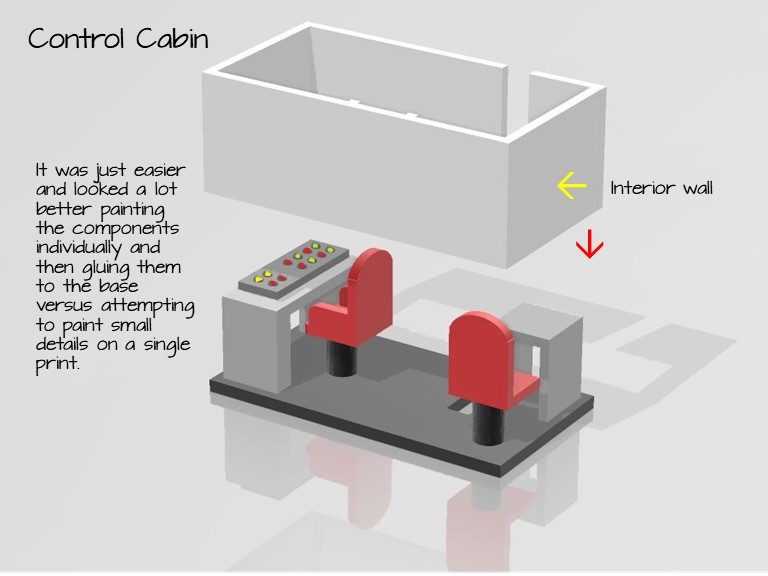 Control Cabin

It was just easier and looked a lot better painting the components individually and then gluing them to the base versus attempting to paint small details on a single print.

Interior wall