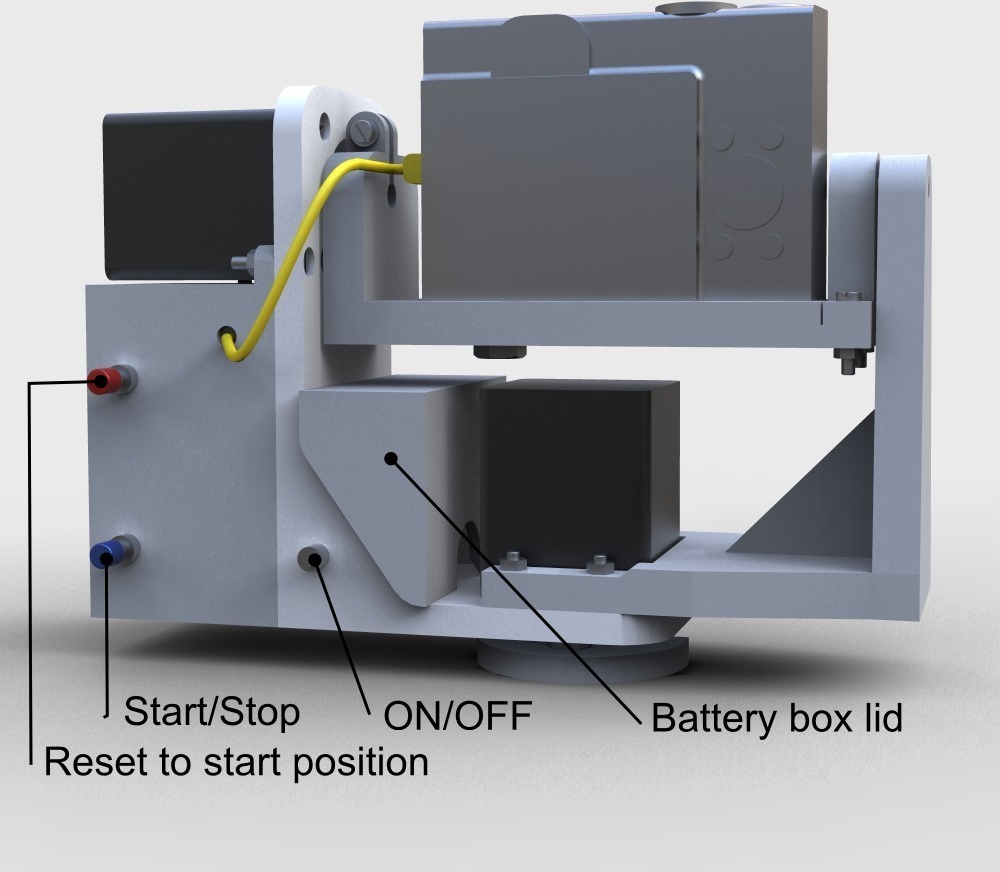 Start/Stop
ON/OFF
Battery box lid
Reset to start position